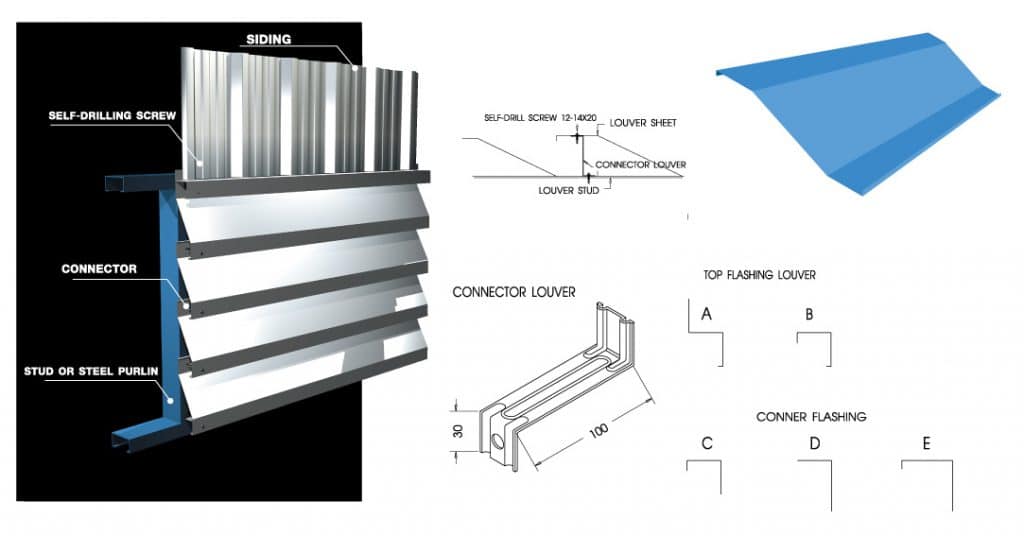 SIDING

SELF-DRILLING SCREW

CONNECTOR

STUD OR STEEL PURLIN

SELF-DRILL SCREW 12-14X20

LOUVER SHEET

CONNECTOR LOUVER

LOUVER STUD

CONNECTOR LOUVER

30

100

TOP FLASHING LOUVER

A

B

CONNER FLASHING

C

D

E