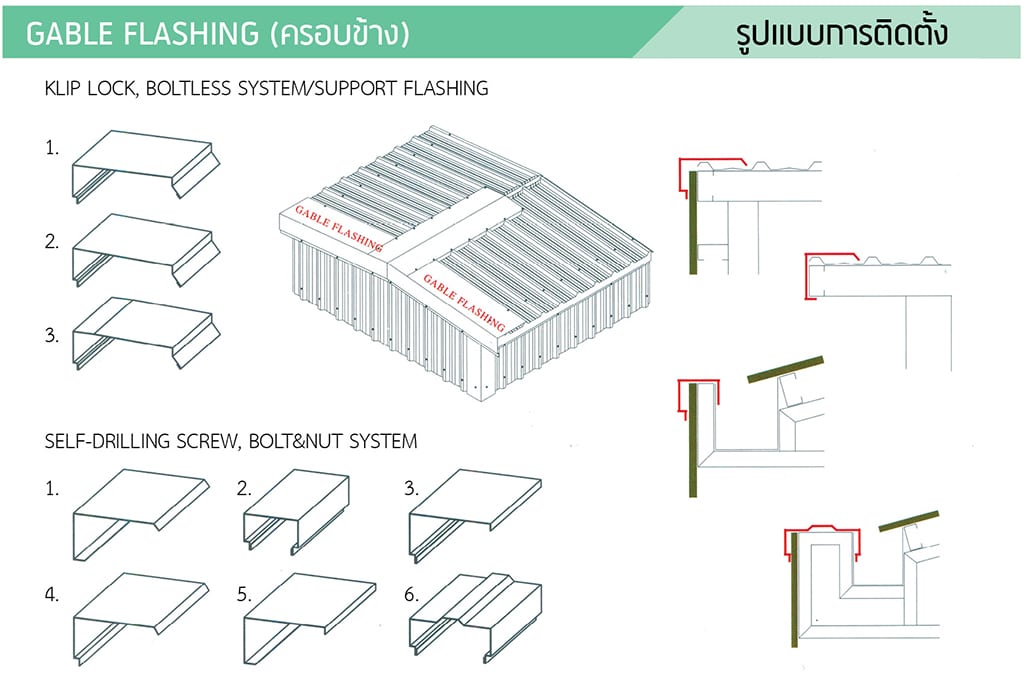 GABLE FLASHING (ครอบข้าง)

รูปแบบการติดตั้ง

KLIP LOCK, BOLTLESS SYSTEM/SUPPORT FLASHING

1.

2.

3.

GABLE FLASHING

GABLE FLASHING

SELF-DRILLING SCREW, BOLT&NUT SYSTEM

1.

2.

3.

4.

5.

6.